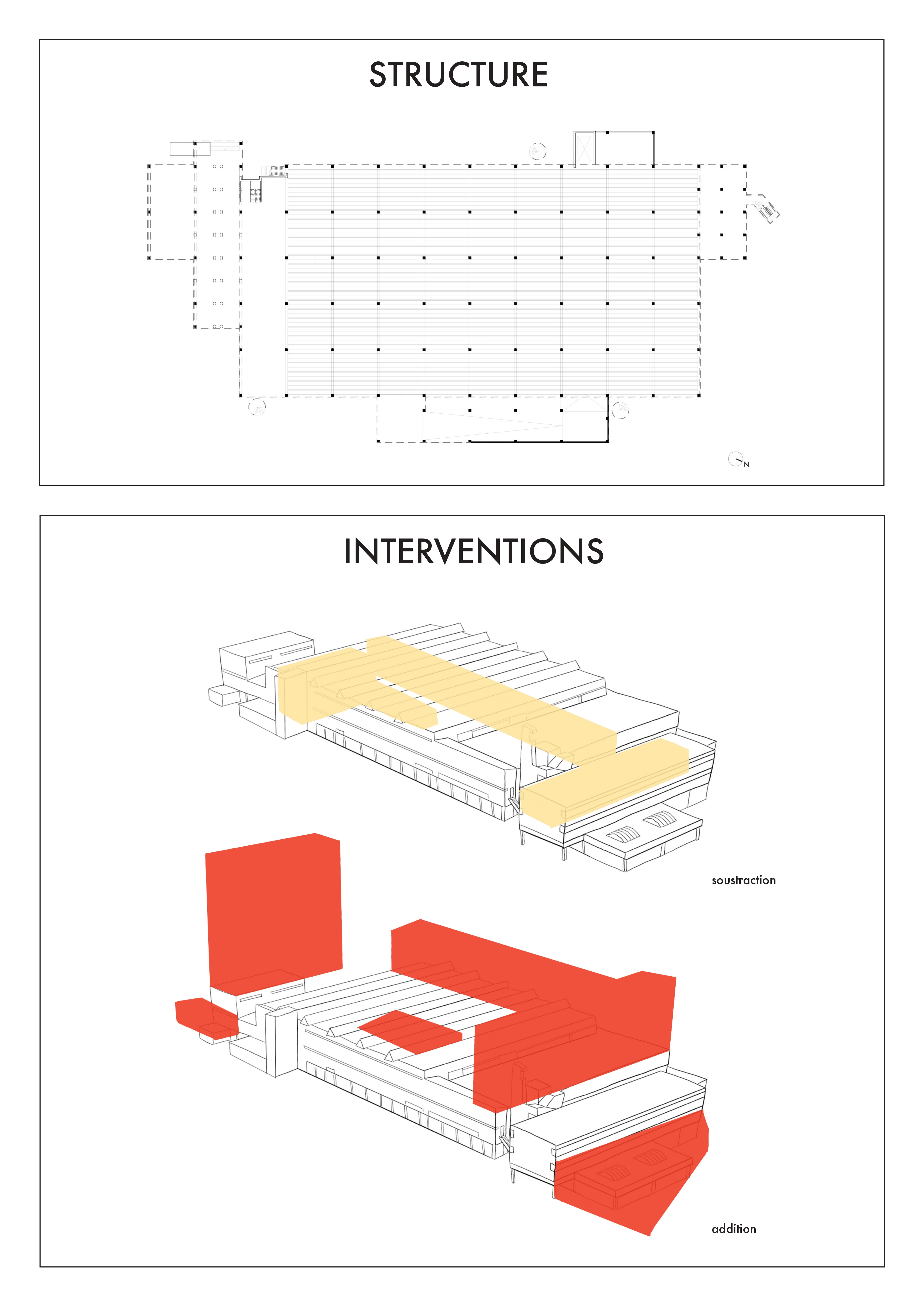 STRUCTURE

N

INTERVENTIONS

soustraction

addition