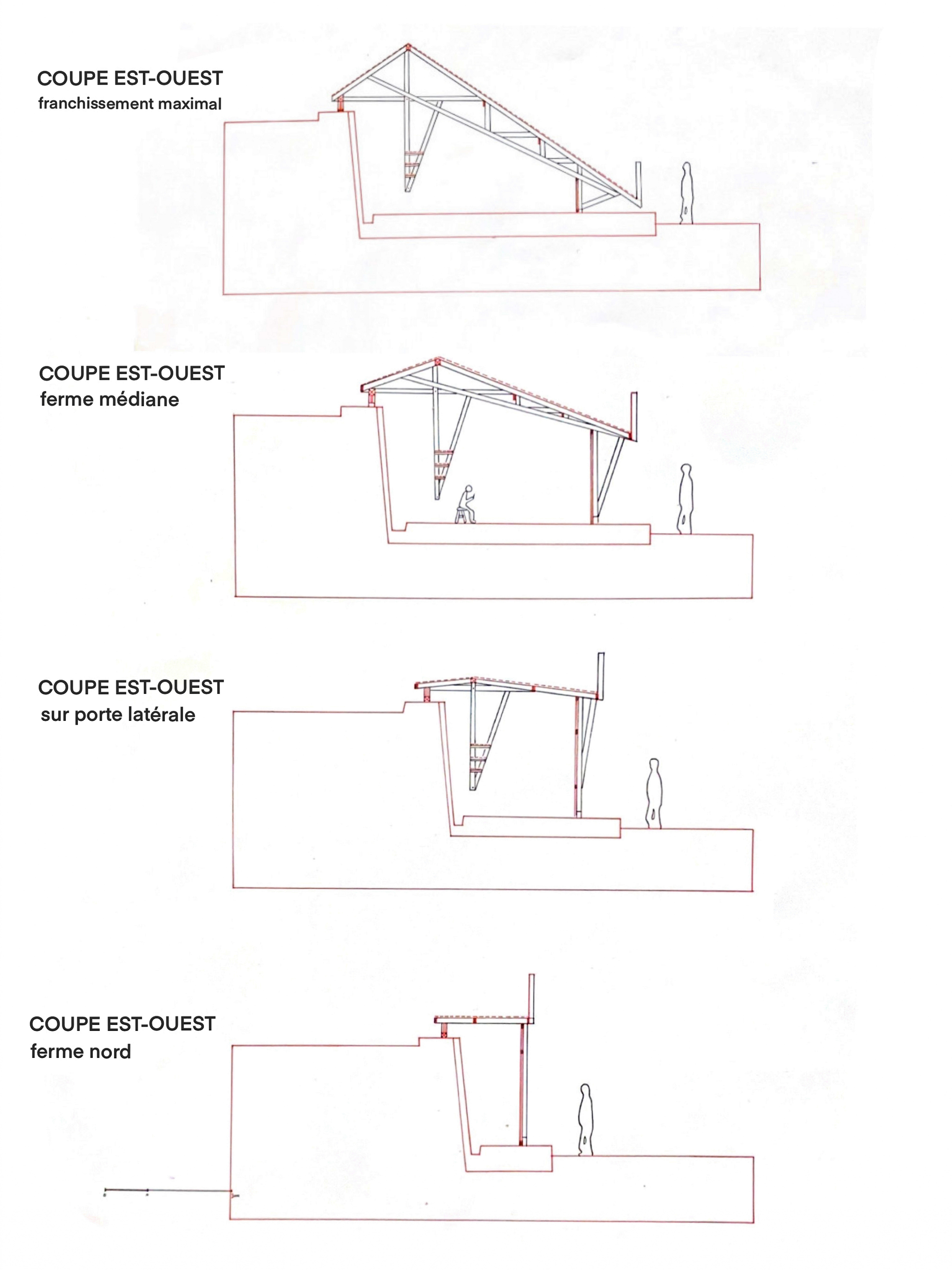 COUPE EST-OUEST
franchissement maximal

COUPE EST-OUEST
ferme médiane

COUPE EST-OUEST
sur porte latérale

COUPE EST-OUEST
ferme nord